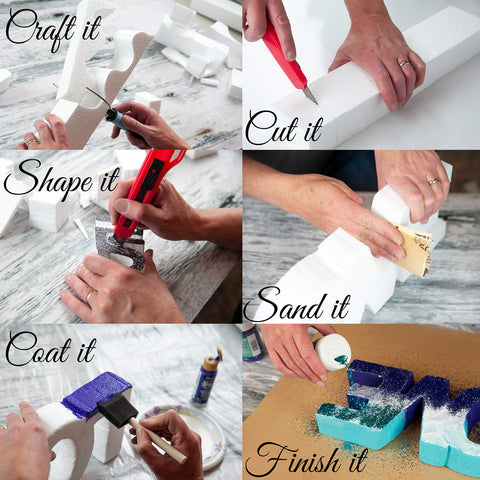 Craft it

Cut it

Shape it

Sand it

Coat it

Finish it